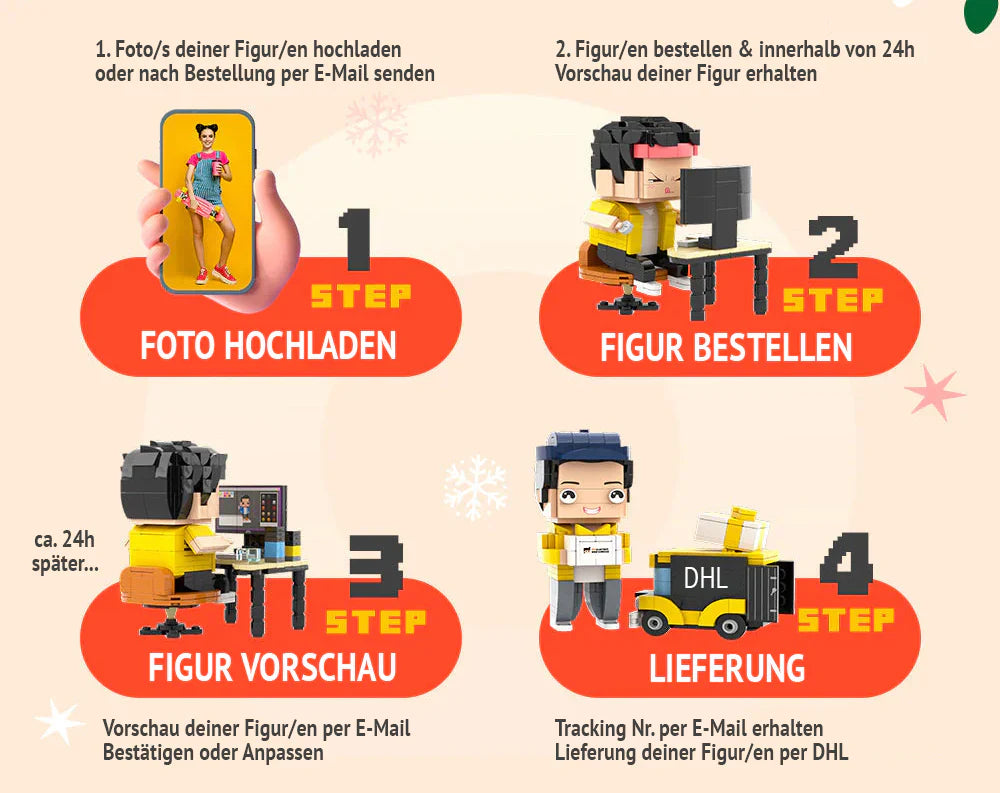 1. Foto/s deiner Figur/en hochladen oder nach Bestellung per E-Mail senden

1 STEP

FOTO HOCHLADEN

2. Figur/en bestellen & innerhalb von 24h Vorschau deiner Figur erhalten

2 STEP

FIGUR BESTELLEN

ca. 24h später...

3 STEP

FIGUR VORSCHAU

Vorschau deiner Figur/en per E-Mail Bestätigen oder Anpassen

DHL

4 STEP

LIEFERUNG

Tracking Nr. per E-Mail erhalten Lieferung deiner Figur/en per DHL